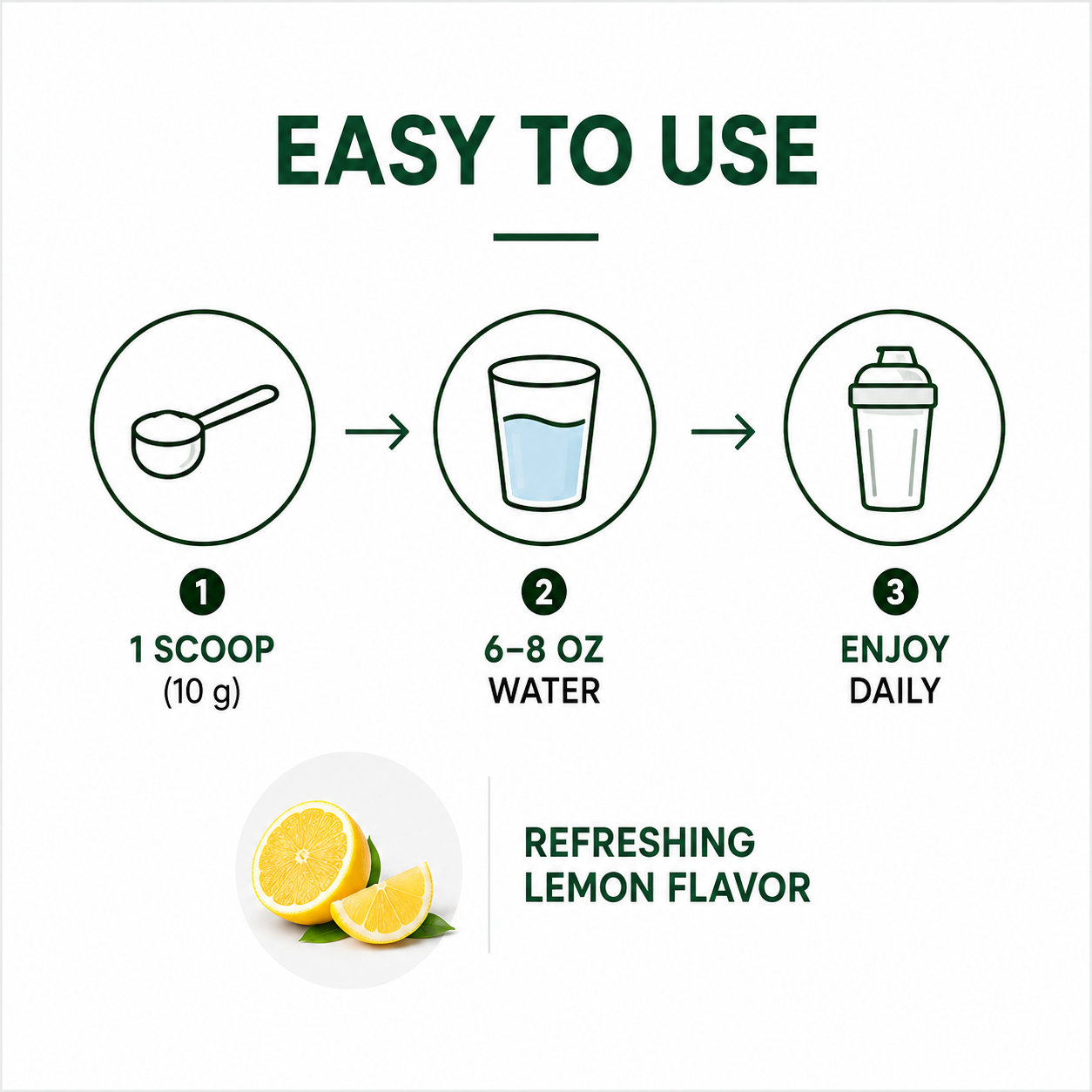 EASY TO USE

1
1 SCOOP
(10 g)

2
6–8 OZ
WATER

3
ENJOY
DAILY

REFRESHING
LEMON FLAVOR